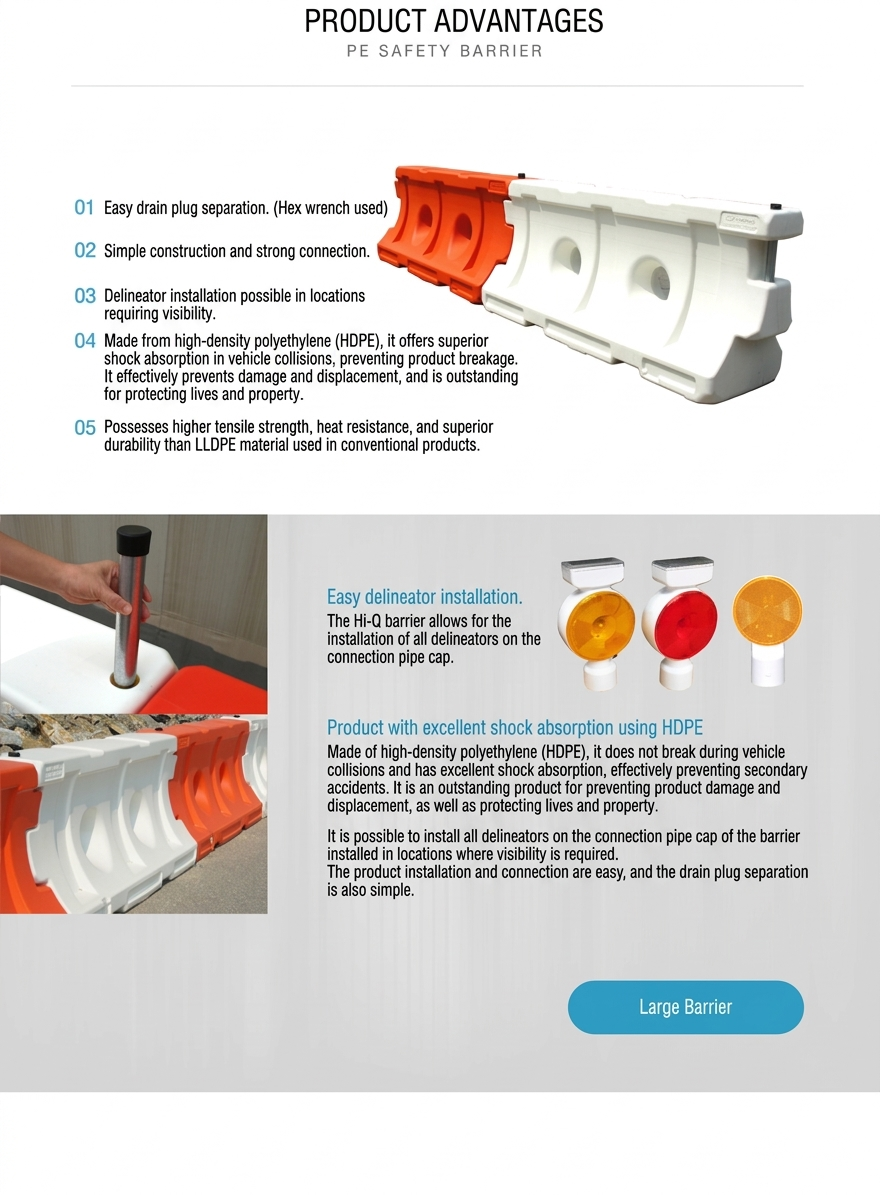 PRODUCT ADVANTAGES
PE SAFETY BARRIER

01 Easy drain plug separation. (Hex wrench used)

02 Simple construction and strong connection.

03 Delineator installation possible in locations requiring visibility.

04 Made from high-density polyethylene (HDPE), it offers superior shock absorption in vehicle collisions, preventing product breakage. It effectively prevents damage and displacement, and is outstanding for protecting lives and property.

05 Possesses higher tensile strength, heat resistance, and superior durability than LLDPE material used in conventional products.

Easy delineator installation.
The Hi-Q barrier allows for the installation of all delineators on the connection pipe cap.

Product with excellent shock absorption using HDPE
Made of high-density polyethylene (HDPE), it does not break during vehicle collisions and has excellent shock absorption, effectively preventing secondary accidents. It is an outstanding product for preventing product damage and displacement, as well as protecting lives and property.

It is possible to install all delineators on the connection pipe cap of the barrier installed in locations where visibility is required.
The product installation and connection are easy, and the drain plug separation is also simple.

Large Barrier