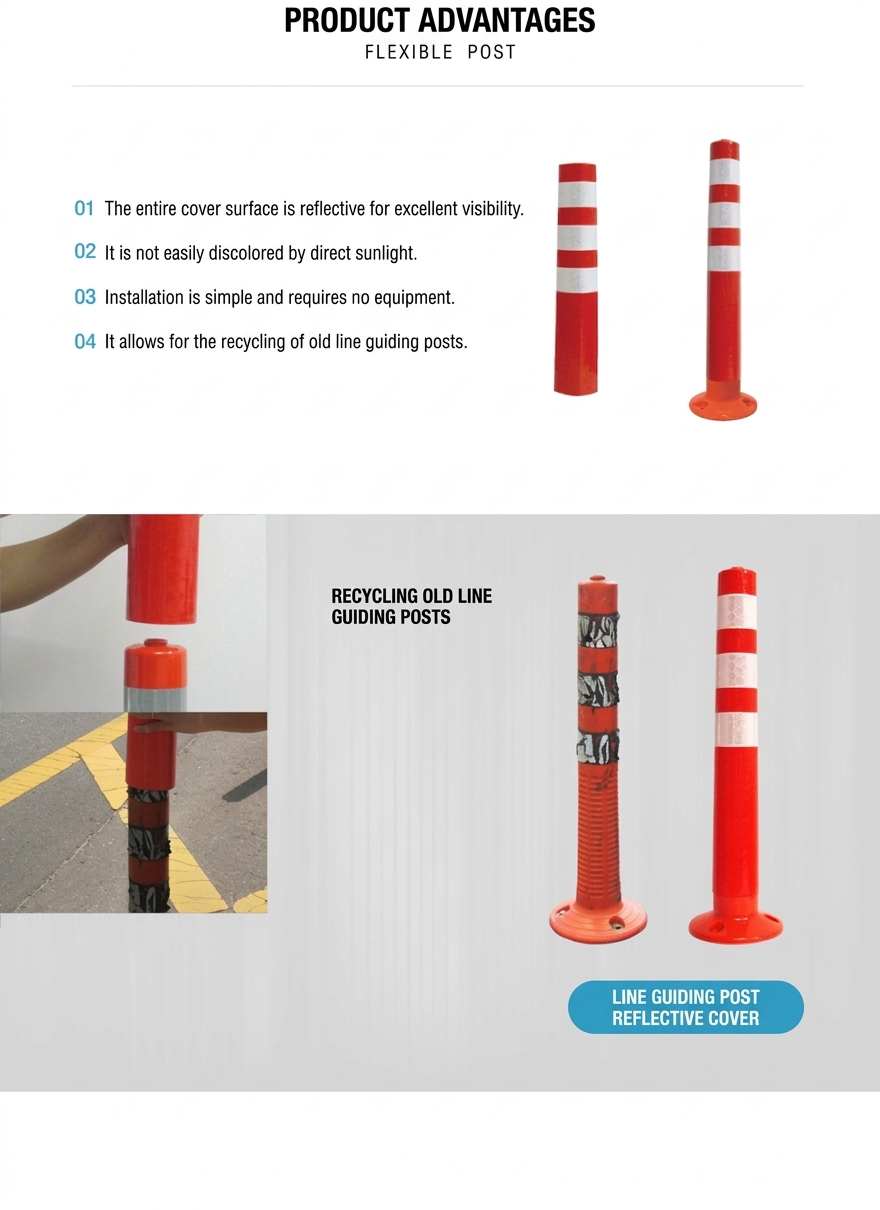 PRODUCT ADVANTAGES
FLEXIBLE POST

01 The entire cover surface is reflective for excellent visibility.

02 It is not easily discolored by direct sunlight.

03 Installation is simple and requires no equipment.

04 It allows for the recycling of old line guiding posts.

RECYCLING OLD LINE GUIDING POSTS

LINE GUIDING POST REFLECTIVE COVER