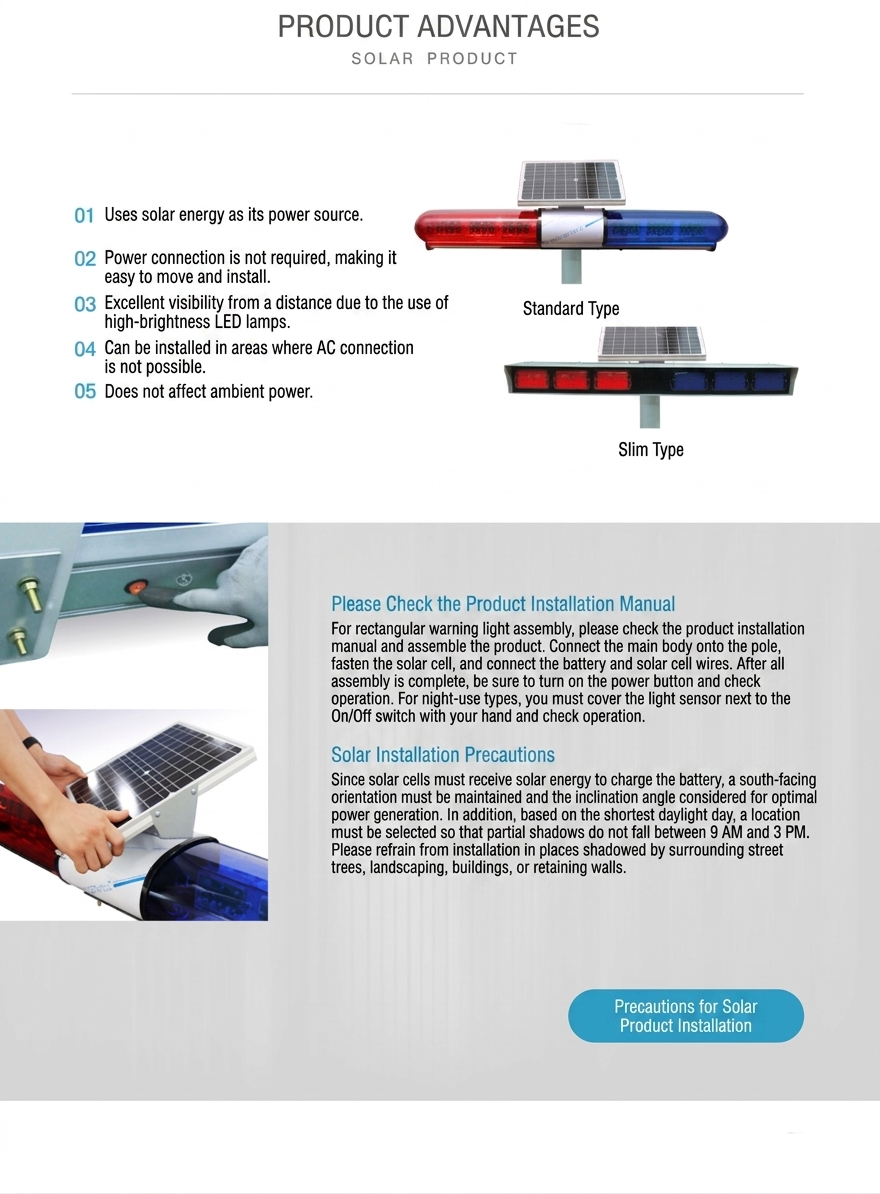 PRODUCT ADVANTAGES
SOLAR PRODUCT

01 Uses solar energy as its power source.

02 Power connection is not required, making it easy to move and install.

03 Excellent visibility from a distance due to the use of high-brightness LED lamps.

04 Can be installed in areas where AC connection is not possible.

05 Does not affect ambient power.

Standard Type

Slim Type

Please Check the Product Installation Manual

For rectangular warning light assembly, please check the product installation manual and assemble the product. Connect the main body onto the pole, fasten the solar cell, and connect the battery and solar cell wires. After all assembly is complete, be sure to turn on the power button and check operation. For night-use types, you must cover the light sensor next to the On/Off switch with your hand and check operation.

Solar Installation Precautions

Since solar cells must receive solar energy to charge the battery, a south-facing orientation must be maintained and the inclination angle considered for optimal power generation. In addition, based on the shortest daylight day, a location must be selected so that partial shadows do not fall between 9 AM and 3 PM. Please refrain from installation in places shadowed by surrounding street trees, landscaping, buildings, or retaining walls.

Precautions for Solar Product Installation